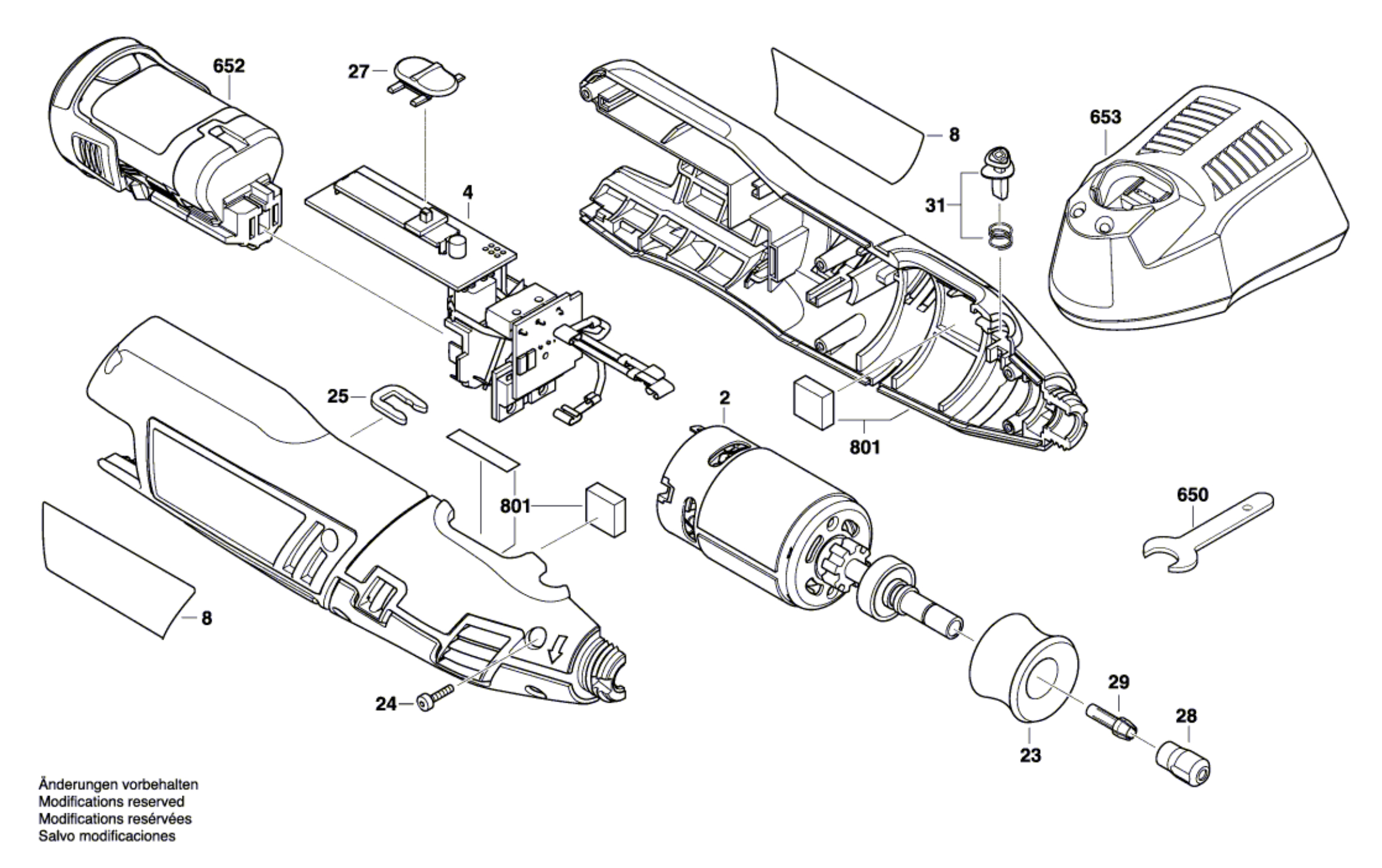 652
27
4
8
653
31
25
2
801
801
650
8
24
29
28
23

Änderungen vorbehalten
Modifications reserved
Modifications resérvées
Salvo modificaciones